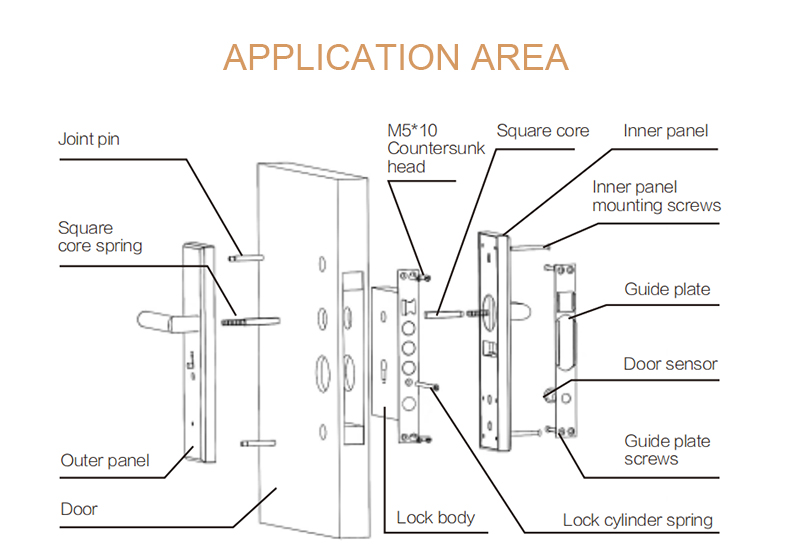 APPLICATION AREA

Joint pin

Square core spring

Outer panel

Door

M5*10 Countersunk head

Square core

Inner panel

Inner panel mounting screws

Guide plate

Door sensor

Guide plate screws

Lock body

Lock cylinder spring